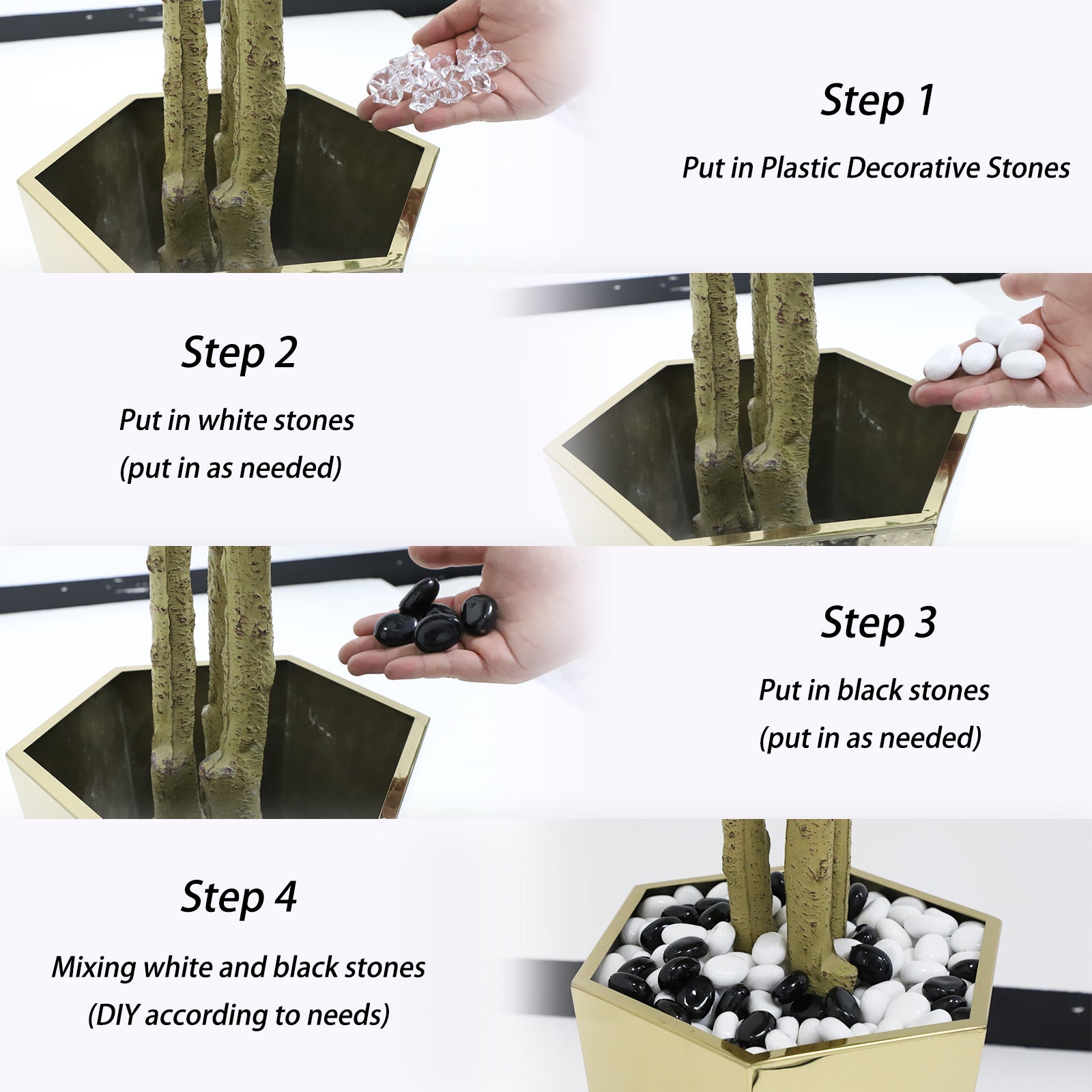 Step 1

Put in Plastic Decorative Stones

Step 2

Put in white stones
(put in as needed)

Step 3

Put in black stones
(put in as needed)

Step 4

Mixing white and black stones
(DIY according to needs)